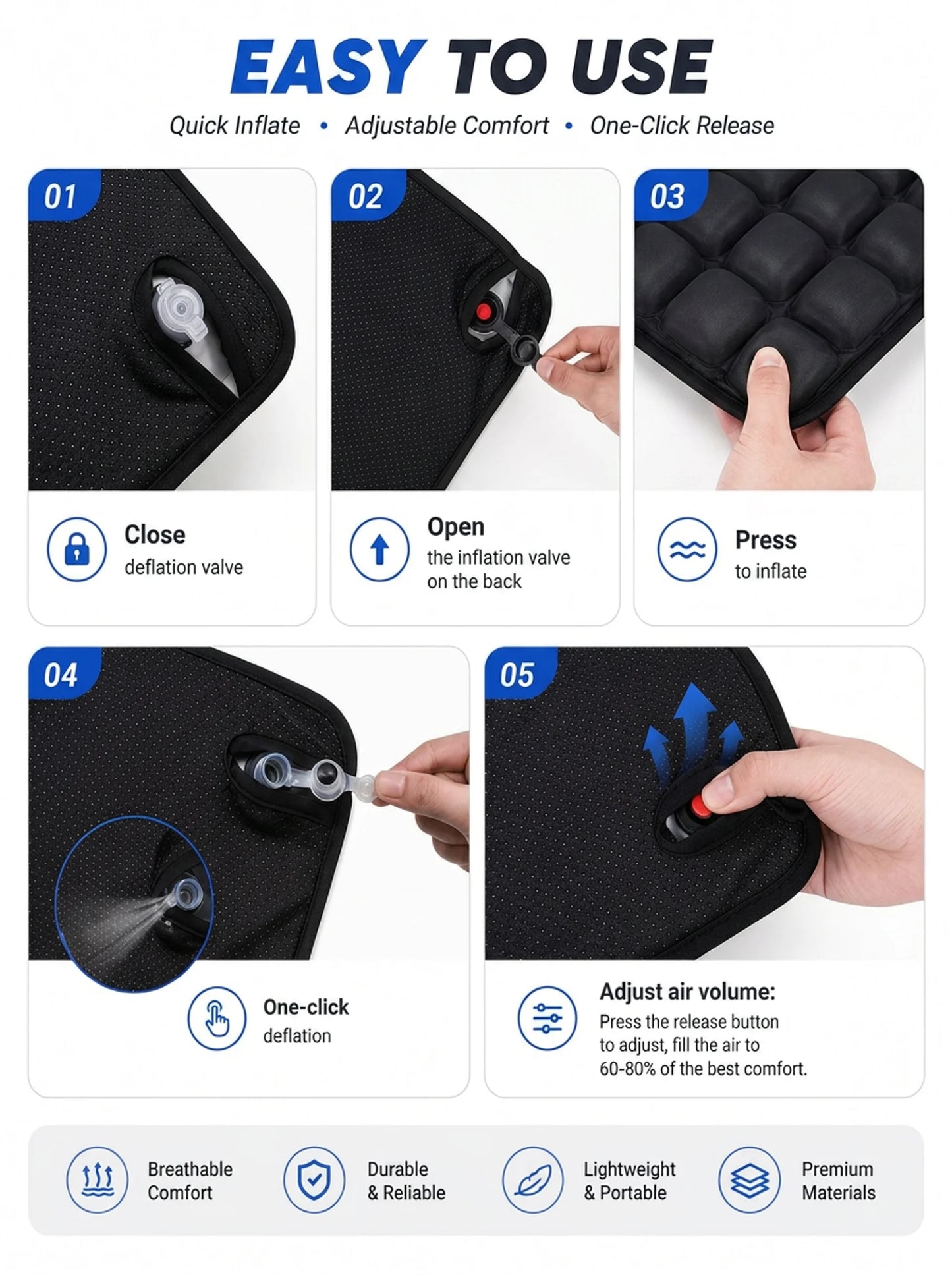 EASY TO USE

Quick Inflate • Adjustable Comfort • One-Click Release

01

Close
deflation valve

02

Open
the inflation valve on the back

03

Press
to inflate

04

One-click
deflation

05

Adjust air volume:
Press the release button to adjust, fill the air to 60-80% of the best comfort.

Breathable Comfort

Durable & Reliable

Lightweight & Portable

Premium Materials